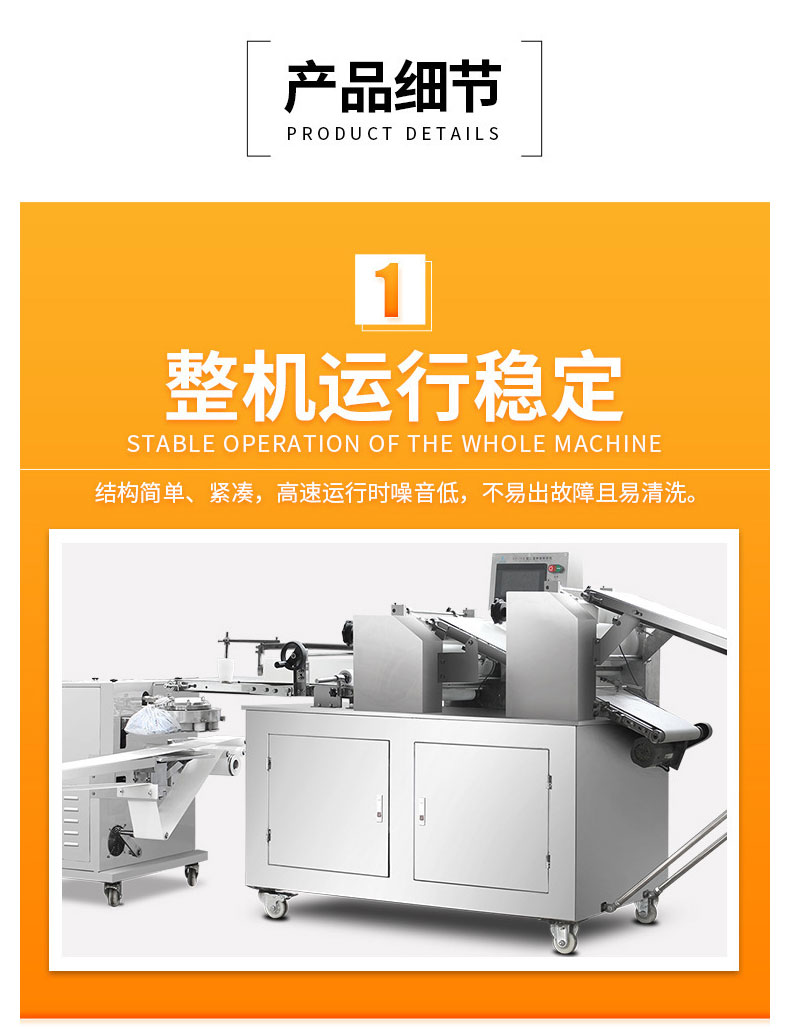 产品细节
PRODUCT DETAILS

1

整机运行稳定
STABLE OPERATION OF THE WHOLE MACHINE

结构简单、紧凑，高速运行时噪音低，不易出故障且易清洗。